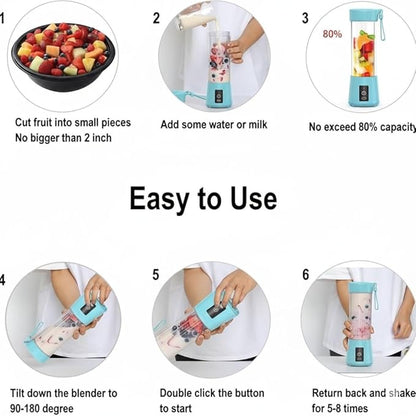 1

Cut fruit into small pieces
No bigger than 2 inch

2

Add some water or milk

3

80%

No exceed 80% capacity

Easy to Use

4

Tilt down the blender to 90-180 degree

5

Double click the button to start

6

Return back and shake for 5-8 times