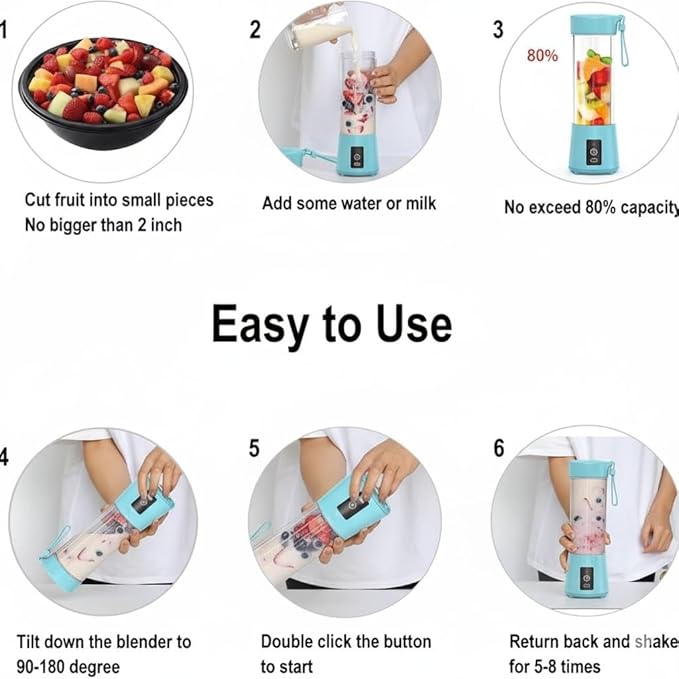 1

Cut fruit into small pieces
No bigger than 2 inch

2

Add some water or milk

3

80%

No exceed 80% capacity

Easy to Use

4

Tilt down the blender to 90-180 degree

5

Double click the button to start

6

Return back and shake for 5-8 times