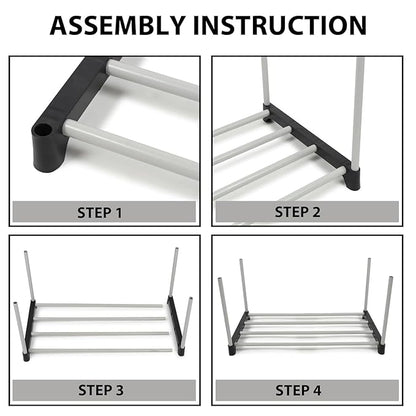 ASSEMBLY INSTRUCTION

STEP 1

STEP 2

STEP 3

STEP 4