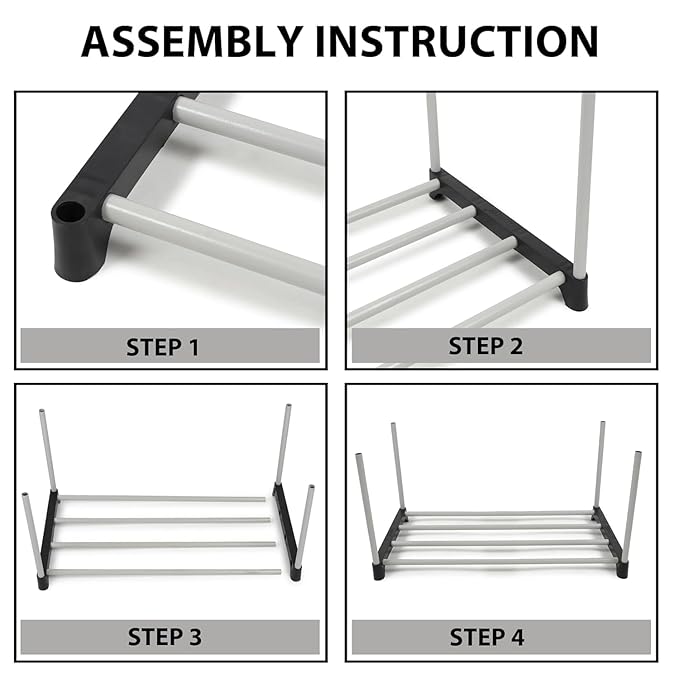 ASSEMBLY INSTRUCTION

STEP 1

STEP 2

STEP 3

STEP 4